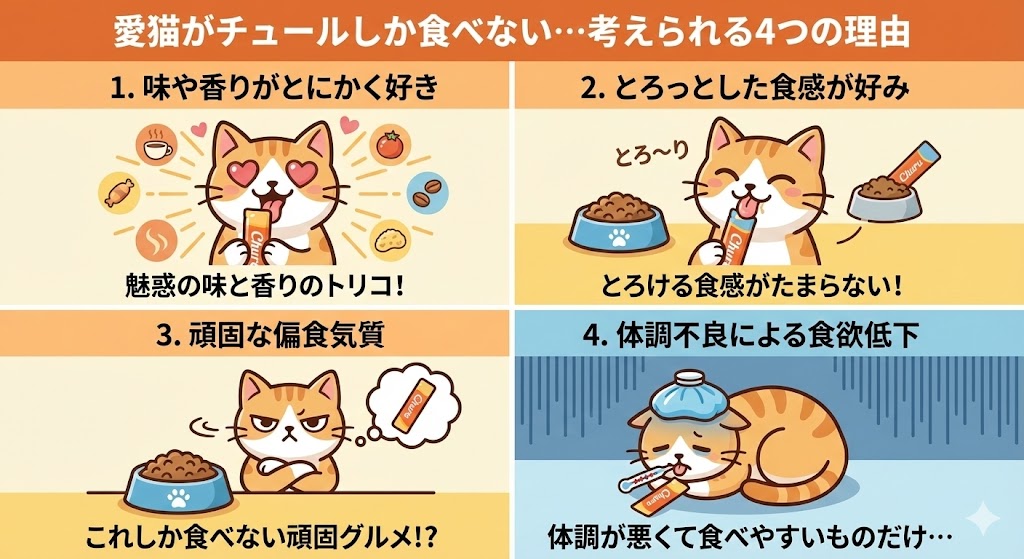 愛猫がチュールしか食べない…考えられる4つの理由

1. 味や香りがとにかく好き

Churu

魅惑の味と香りのトリコ!

2. とろっとした食感が好み

とろ〜り

Churu

Churu

とろける食感がたまらない!

3. 頑固な偏食気質

Churu

これしか食べない頑固グルメ!?

4. 体調不良による食欲低下

Churu

体調が悪くて食べやすいものだけ…