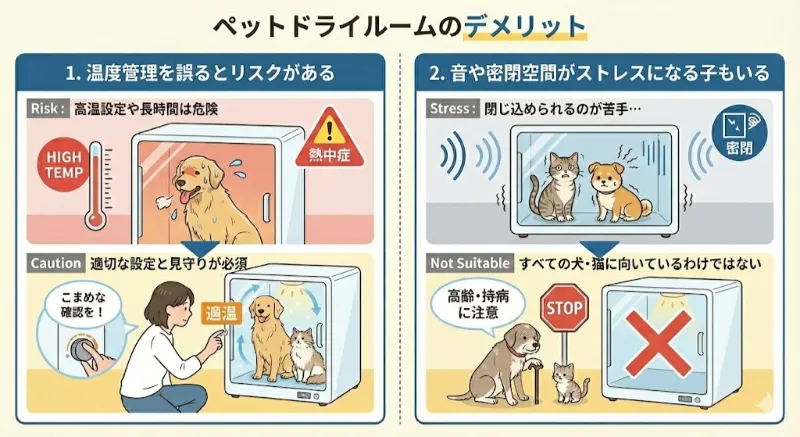 ペットドライルームのデメリット

1. 温度管理を誤るとリスクがある

Risk: 高温設定や長時間は危険

HIGH TEMP

熱中症

Caution 適切な設定と見守りが必須

こまめな確認を！

適温

2. 音や密閉空間がストレスになる子もいる

Stress: 閉じ込められるのが苦手…

密閉

Not Suitable すべての犬・猫に向いているわけではない

高齢・持病に注意

STOP