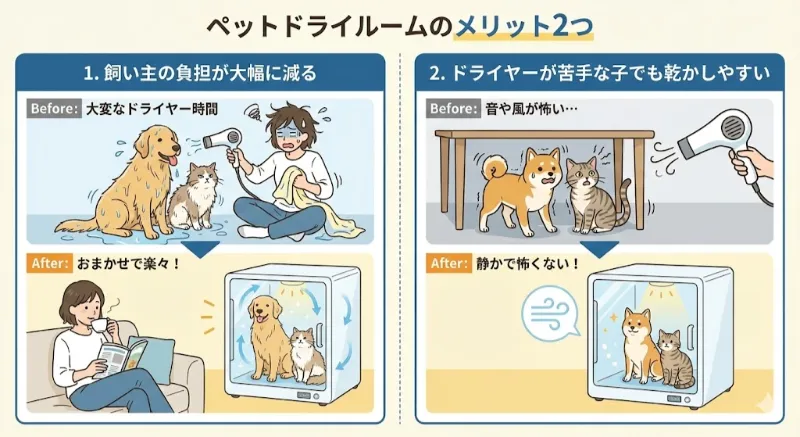 ペットドライルームのメリット2つ

1. 飼い主の負担が大幅に減る

Before: 大変なドライヤー時間

After: おまかせで楽々！

2. ドライヤーが苦手な子でも乾かしやすい

Before: 音や風が怖い…

After: 静かで怖くない！